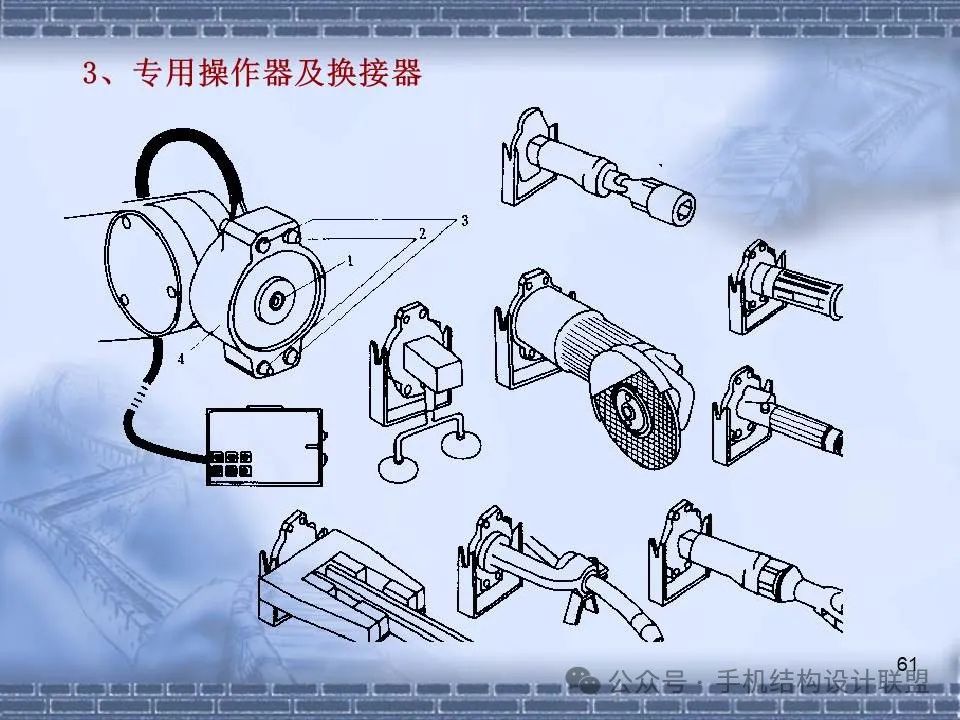 3、专用操作器及换接器

3
2
1
4

61

公众号 · 手机结构设计联盟