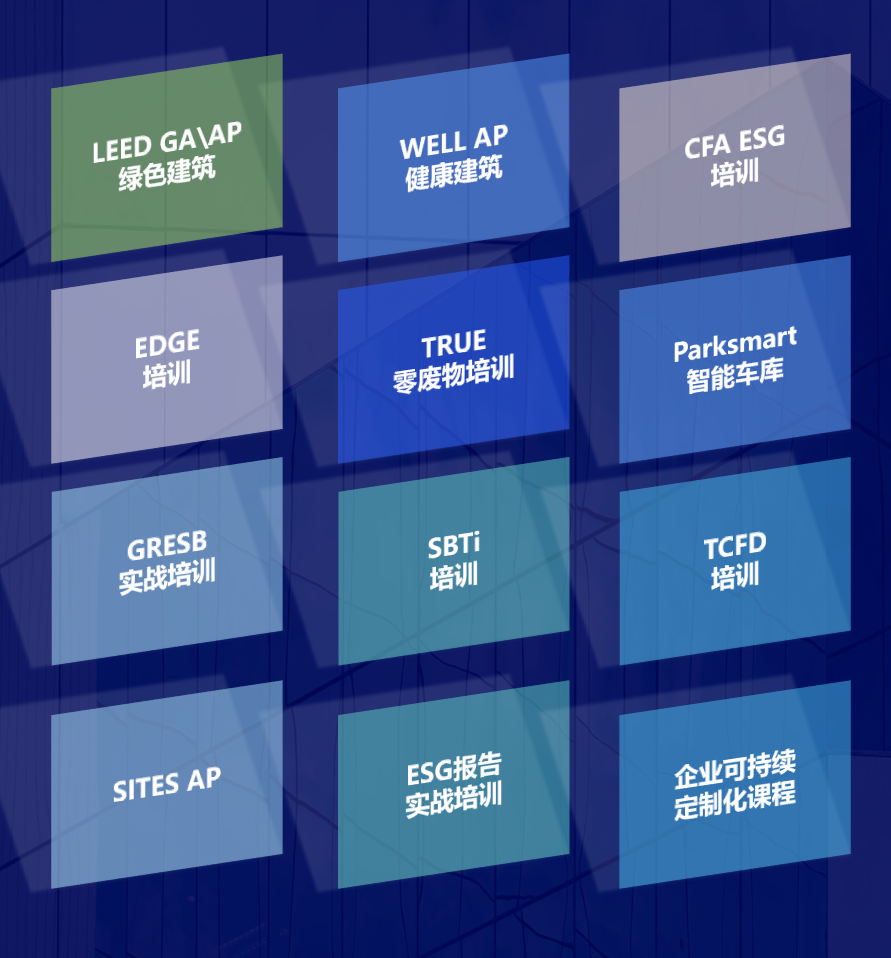 LEED GA\AP
绿色建筑

WELL AP
健康建筑

CFA ESG
培训

EDGE
培训

TRUE
零废物培训

Parksmart
智能车库

GRESB
实战培训

SBTi
培训

TCFD
培训

SITES AP

ESG报告
实战培训

企业可持续
定制化课程